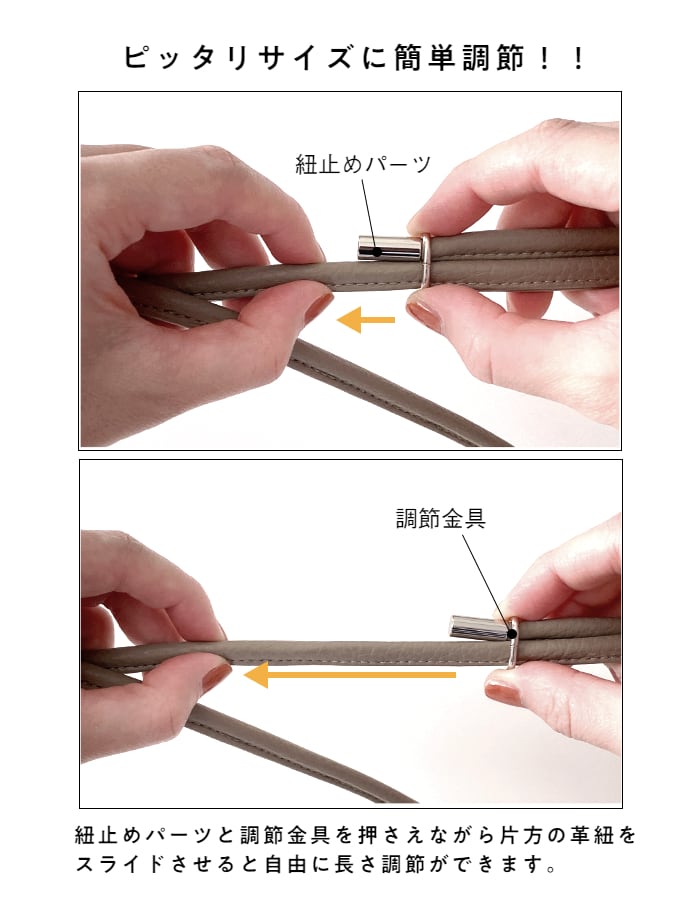 ピッタリサイズに簡単調節！！

紐止めパーツ

調節金具

紐止めパーツと調節金具を押さえながら片方の革紐をスライドさせると自由に長さ調節ができます。