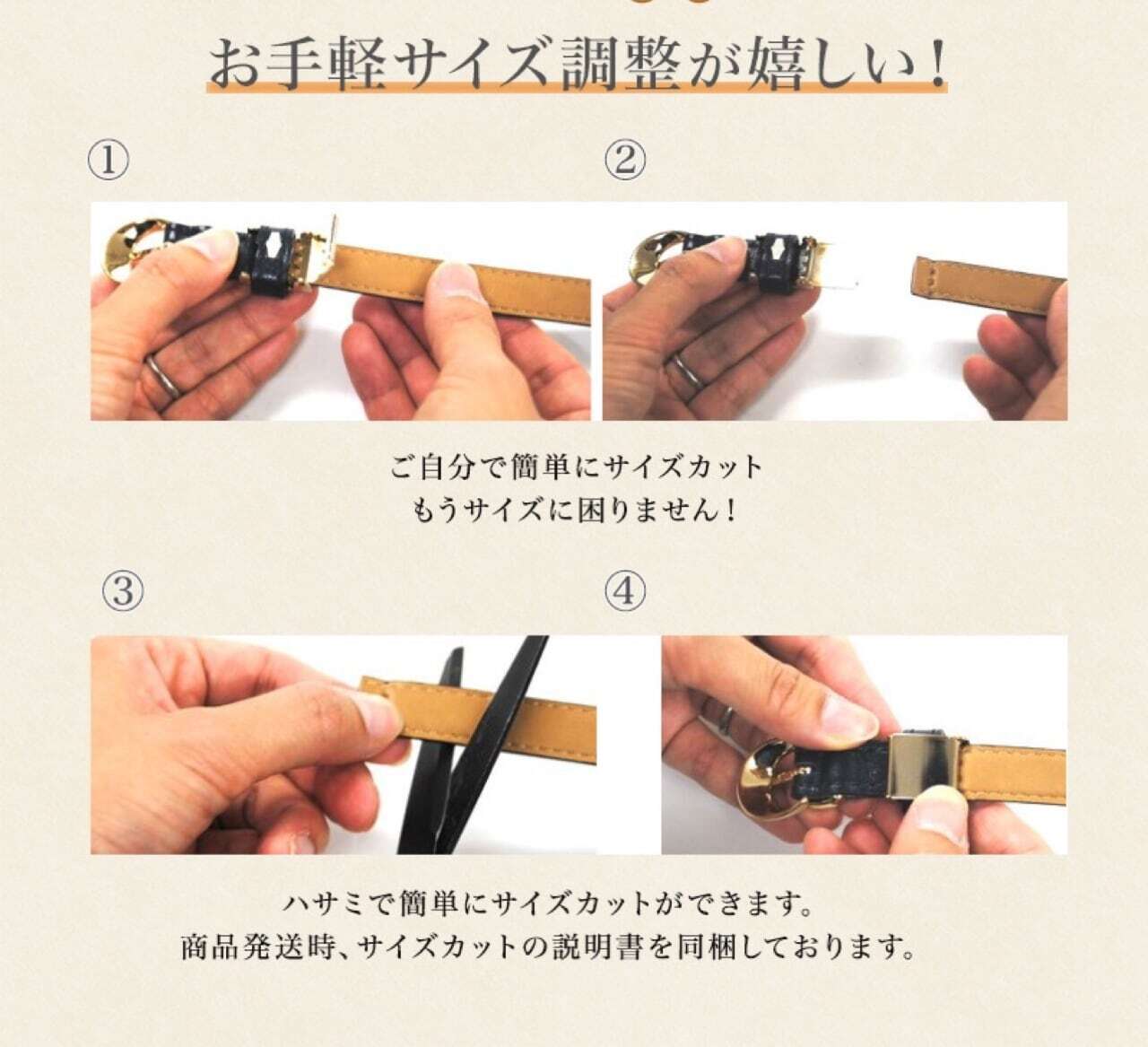 お手軽サイズ調整が嬉しい！

①

②

ご自分で簡単にサイズカット
もうサイズに困りません！

③

④

ハサミで簡単にサイズカットができます。
商品発送時、サイズカットの説明書を同梱しております。